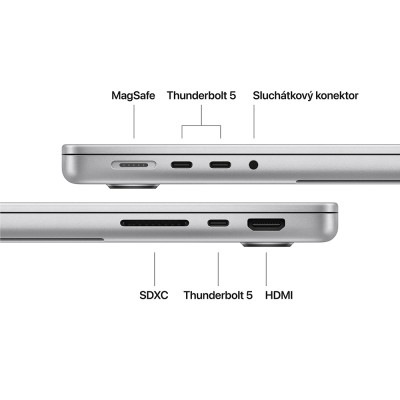 MagSafe
Thunderbolt 5
Sluchátkový konektor

SDXC
Thunderbolt 5
HDMI