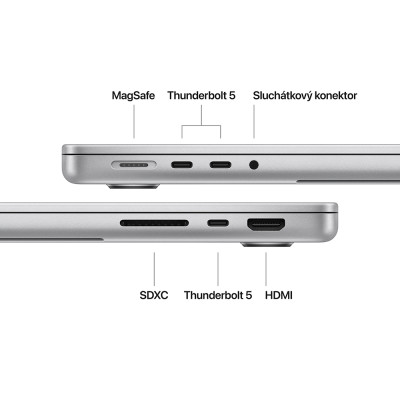 MagSafe Thunderbolt 5 Sluchátkový konektor

SDXC Thunderbolt 5 HDMI